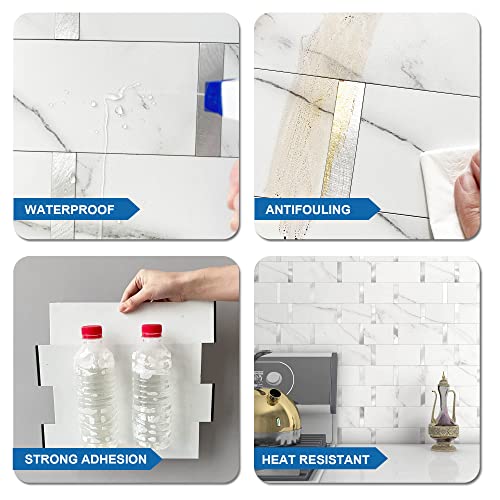 WATERPROOF

ANTIFOULING

STRONG ADHESION

HEAT RESISTANT