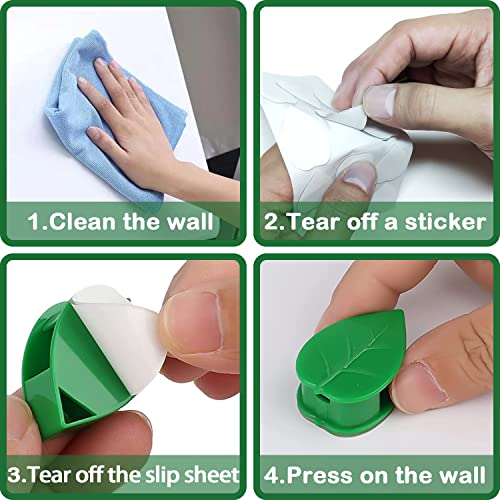 1.Clean the wall

2.Tear off a sticker

3.Tear off the slip sheet

4.Press on the wall