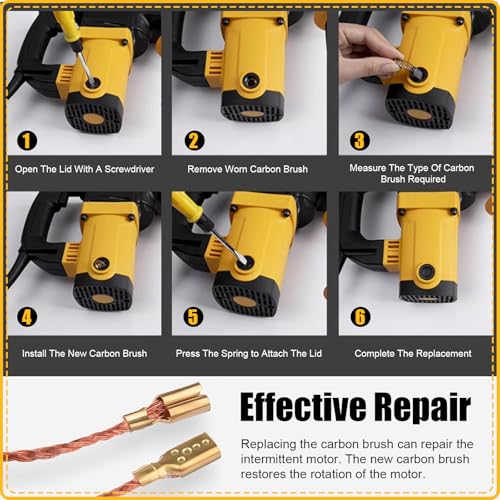 1
Open The Lid With A Screwdriver

2
Remove Worn Carbon Brush

3
Measure The Type Of Carbon Brush Required

4
Install The New Carbon Brush

5
Press The Spring to Attach The Lid

6
Complete The Replacement

Effective Repair

Replacing the carbon brush can repair the intermittent motor. The new carbon brush restores the rotation of the motor.