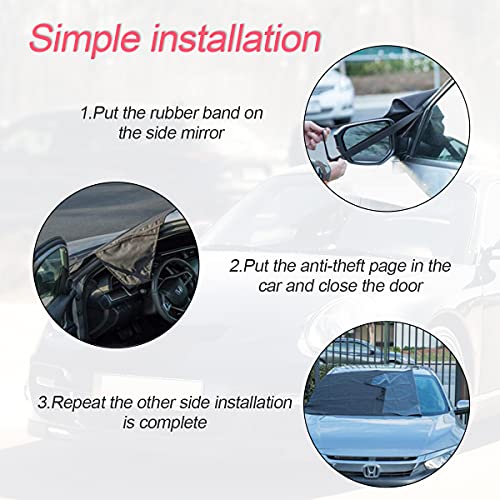 Simple installation

1.Put the rubber band on the side mirror

2.Put the anti-theft page in the car and close the door

3.Repeat the other side installation is complete