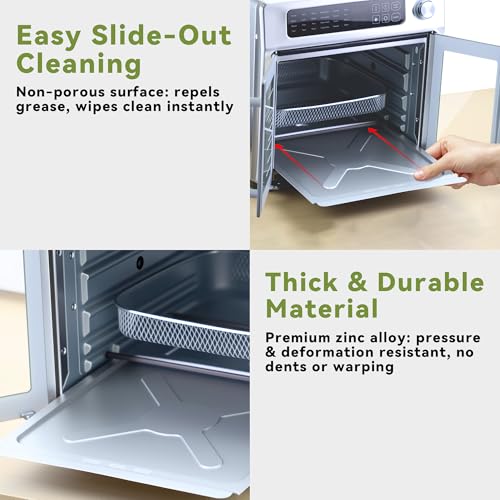 Easy Slide-Out Cleaning

Non-porous surface: repels grease, wipes clean instantly

Thick & Durable Material

Premium zinc alloy: pressure & deformation resistant, no dents or warping