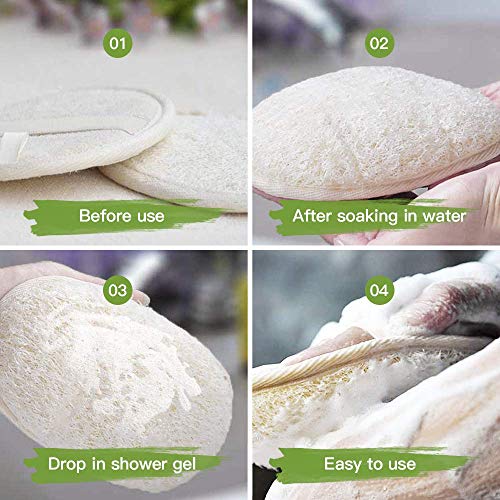 01

Before use

02

After soaking in water

03

Drop in shower gel

04

Easy to use