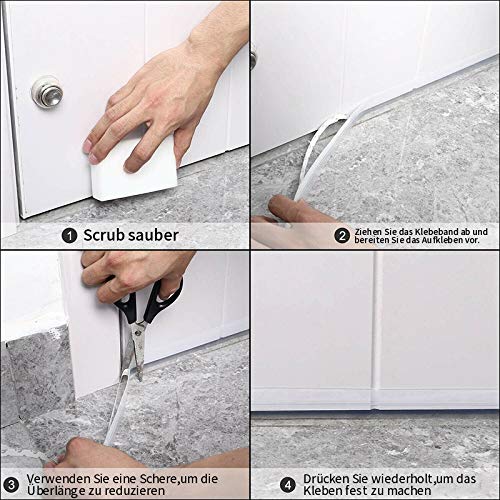 1 Scrub sauber

2 Ziehen Sie das Klebeband ab und bereiten Sie das Aufkleben vor.

3 Verwenden Sie eine Schere,um die Überlänge zu reduzieren

4 Drücken Sie wiederholt,um das Kleben fest zu machen