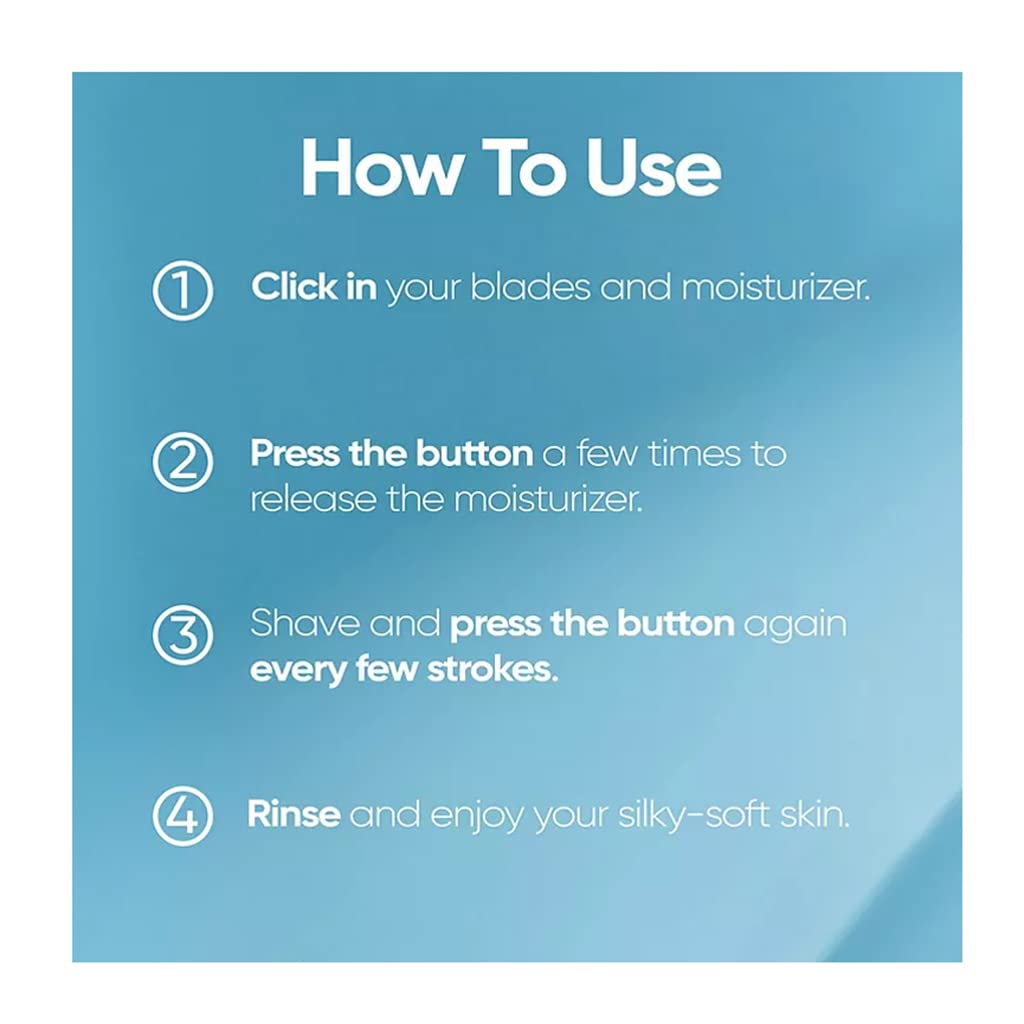 How To Use

① Click in your blades and moisturizer.

② Press the button a few times to release the moisturizer.

③ Shave and press the button again every few strokes.

④ Rinse and enjoy your silky-soft skin.