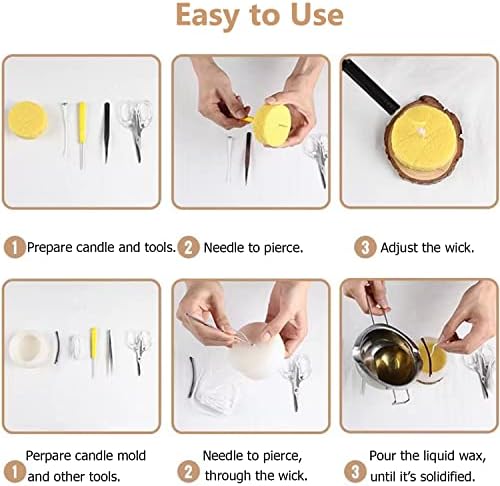 Easy to Use

1 Prepare candle and tools.

2 Needle to pierce.

3 Adjust the wick.

1 Perpare candle mold and other tools.

2 Needle to pierce, through the wick.

3 Pour the liquid wax, until it's solidified.