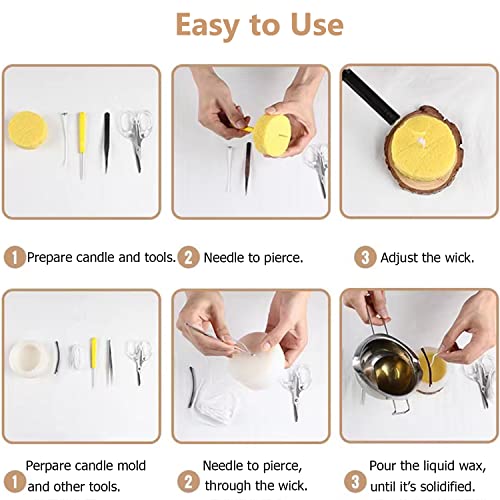 Easy to Use

1 Prepare candle and tools.

2 Needle to pierce.

3 Adjust the wick.

1 Perpare candle mold and other tools.

2 Needle to pierce, through the wick.

3 Pour the liquid wax, until it's solidified.