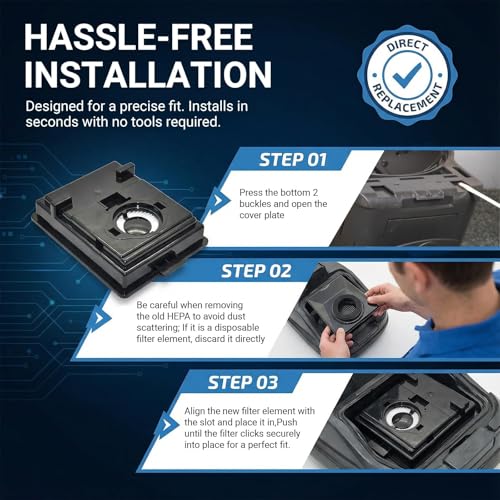 HASSLE-FREE INSTALLATION

Designed for a precise fit. Installs in seconds with no tools required.

DIRECT REPLACEMENT

STEP 01

Press the bottom 2 buckles and open the cover plate

STEP 02

Be careful when removing the old HEPA to avoid dust scattering; If it is a disposable filter element, discard it directly

STEP 03

Align the new filter element with the slot and place it in,Push until the filter clicks securely into place for a perfect fit.