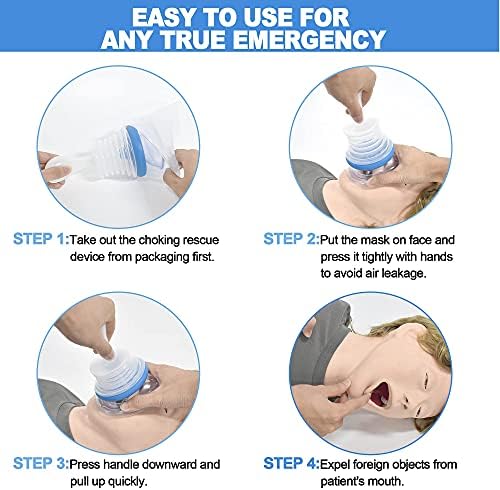 EASY TO USE FOR ANY TRUE EMERGENCY

STEP 1:Take out the choking rescue device from packaging first.

STEP 2:Put the mask on face and press it tightly with hands to avoid air leakage.

STEP 3:Press handle downward and pull up quickly.

STEP 4:Expel foreign objects from patient's mouth.