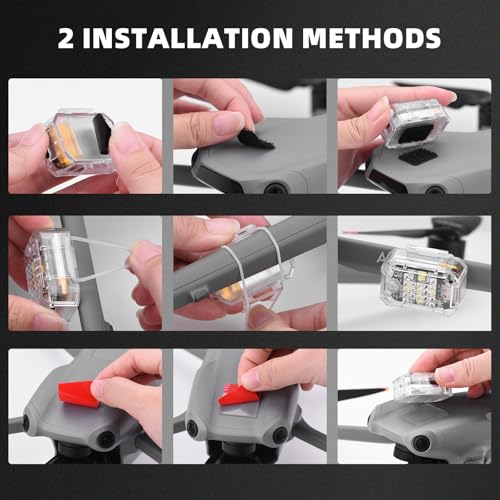 2 INSTALLATION METHODS