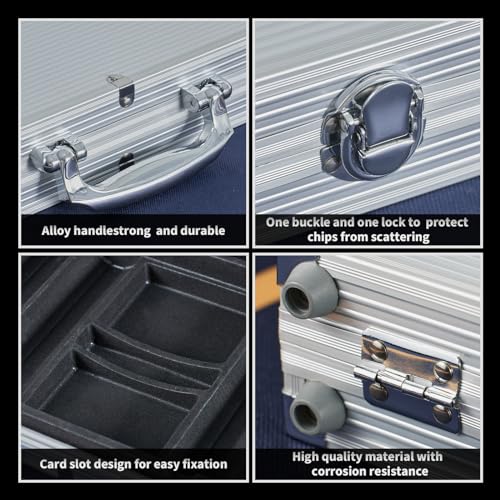 Alloy handlestrong  and durable

One buckle and one lock to  protect chips from scattering

Card slot design for easy fixation

High quality material with corrosion resistance