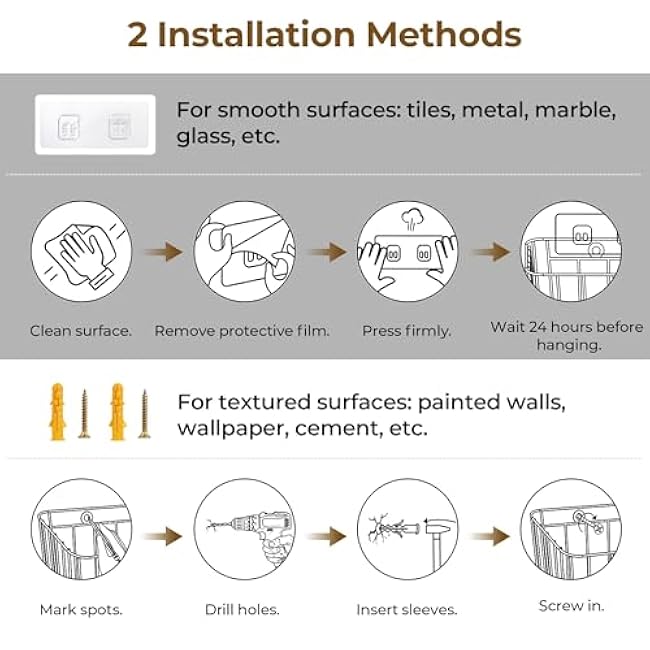 2 Installation Methods

For smooth surfaces: tiles, metal, marble, glass, etc.

Clean surface.

Remove protective film.

Press firmly.

Wait 24 hours before hanging.

For textured surfaces: painted walls, wallpaper, cement, etc.

Mark spots.

Drill holes.

Insert sleeves.

Screw in.