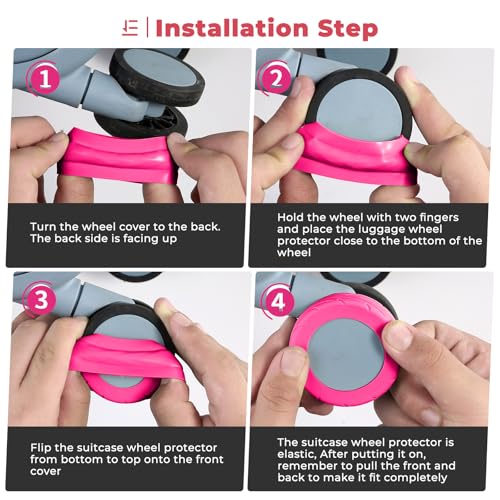 Installation Step

1

Turn the wheel cover to the back. The back side is facing up

2

Hold the wheel with two fingers and place the luggage wheel protector close to the bottom of the wheel

3

Flip the suitcase wheel protector from bottom to top onto the front cover

4

The suitcase wheel protector is elastic, After putting it on, remember to pull the front and back to make it fit completely