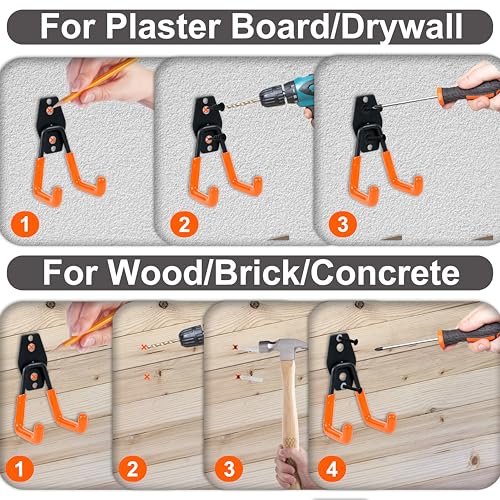 For Plaster Board/Drywall

1

2

3

For Wood/Brick/Concrete

1

2

3

4