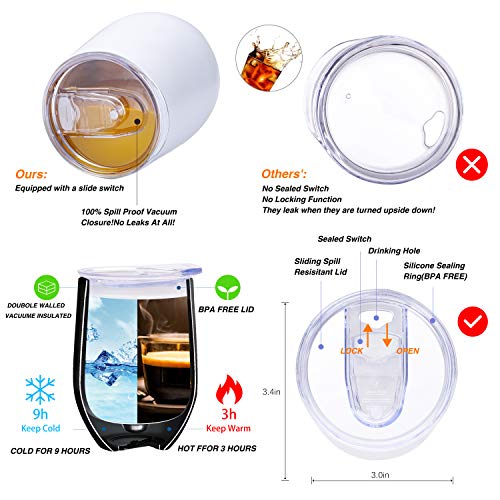 Ours:
Equipped with a slide switch

100% Spill Proof Vacuum Closure!No Leaks At All!

Others':
No Sealed Switch
No Locking Function
They leak when they are turned upside down!

DOUBOLE WALLED VACUUME INSULATED

BPA FREE LID

9h
Keep Cold

3h
Keep Warm

COLD FOR 9 HOURS

HOT FFOR 3 HOURS

Sealed Switch

Sliding Spill Resisitant Lid

Drinking Hole

Silicone Sealing Ring(BPA FREE)

LOCK

OPEN

3.4in

3.0in