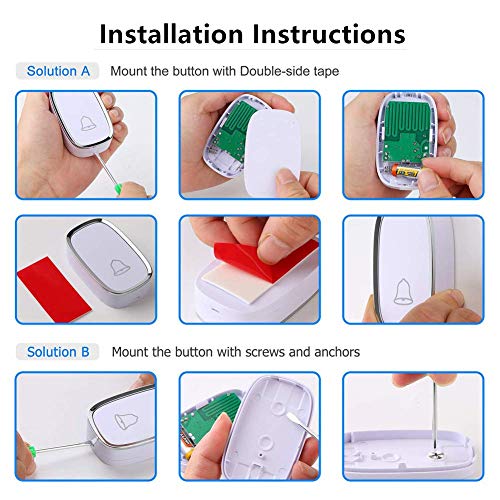 Installation Instructions

Solution A Mount the button with Double-side tape

Solution B Mount the button with screws and anchors