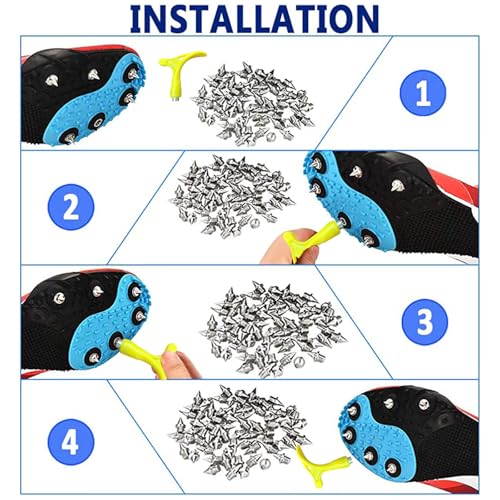 INSTALLATION

1

2

3

4