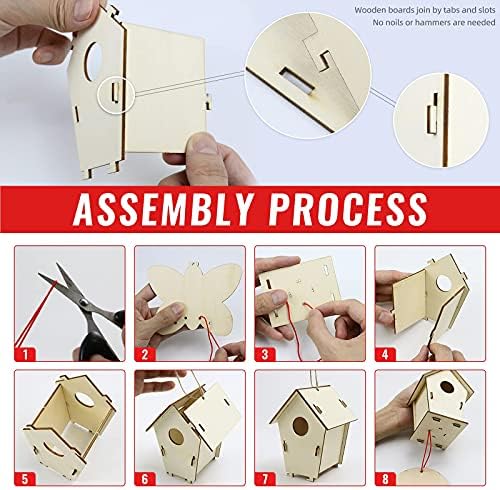 Wooden boards join by tabs and slots
No noils or hammers are needed

ASSEMBLY PROCESS

1

2

3

4

5

6

7

8