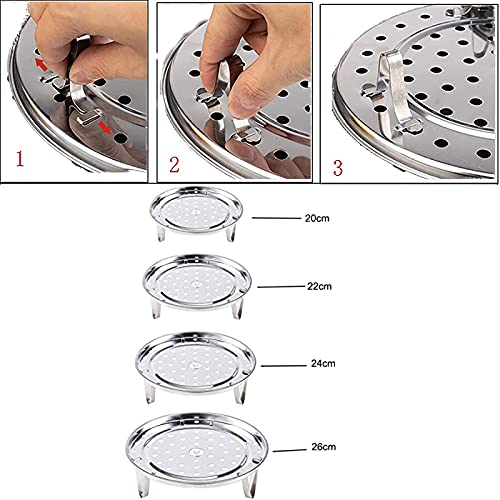 1

2

3

20cm

22cm

24cm

26cm