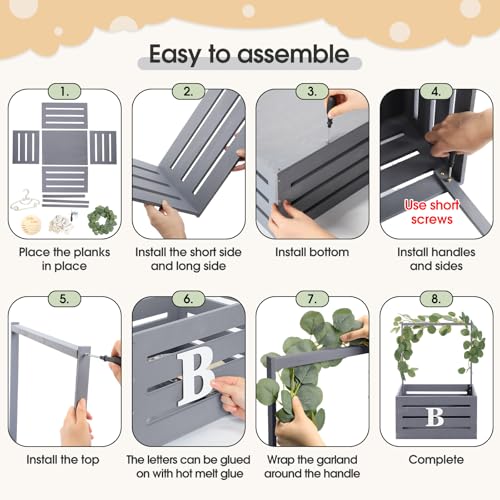 Easy to assemble

1.

Place the planks in place

2.

Install the short side and long side

3.

Install bottom

4.

Use short screws

Install handles and sides

5.

Install the top

6.

B

The letters can be glued on with hot melt glue

7.

Wrap the garland around the handle

8.

B

Complete