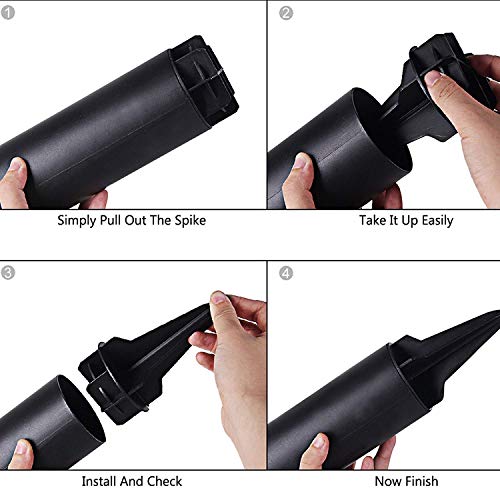 1

Simply Pull Out The Spike

2

Take It Up Easily

3

Install And Check

4

Now Finish