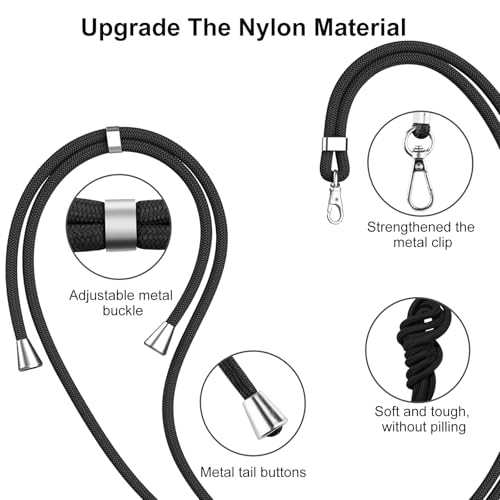 Upgrade The Nylon Material

Strengthened the metal clip

Adjustable metal buckle

Soft and tough, without pilling

Metal tail buttons