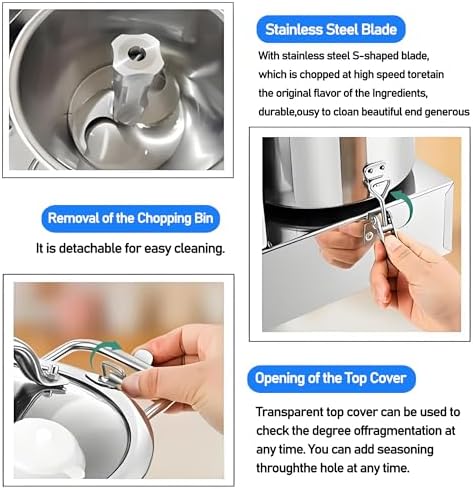 Stainless Steel Blade

With stainless steel S-shaped blade, which is chopped at high speed toretain the original flavor of the Ingredients, durable,ousy to cloan beautiful end generous

Removal of the Chopping Bin

It is detachable for easy cleaning.

Opening of the Top Cover

Transparent top cover can be used to check the degree offragmentation at any time. You can add seasoning throughthe hole at any time.