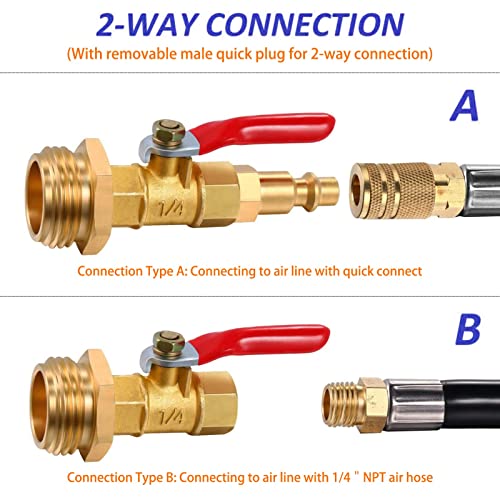 2-WAY CONNECTION
(With removable male quick plug for 2-way connection)

A

1/4

Connection Type A: Connecting to air line with quick connect

B

1/4

Connection Type B: Connecting to air line with 1/4 " NPT air hose