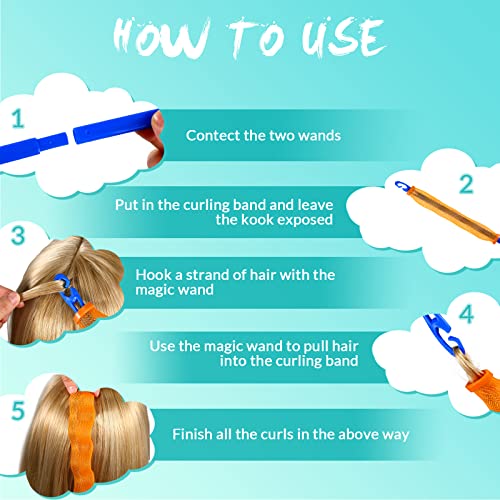 HOW TO USE

1

Contect the two wands

2

Put in the curling band and leave the kook exposed

3

Hook a strand of hair with the magic wand

4

Use the magic wand to pull hair into the curling band

5

Finish all the curls in the above way