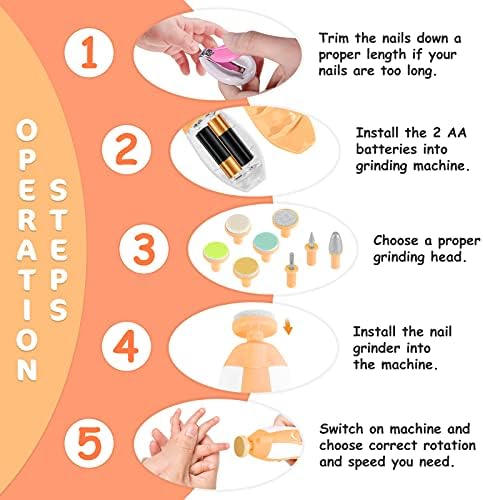 OPERATION STEPS

1 Trim the nails down a proper length if your nails are too long.

2 Install the 2 AA batteries into grinding machine.

3 Choose a proper grinding head.

4 Install the nail grinder into the machine.

5 Switch on machine and choose correct rotation and speed you need.