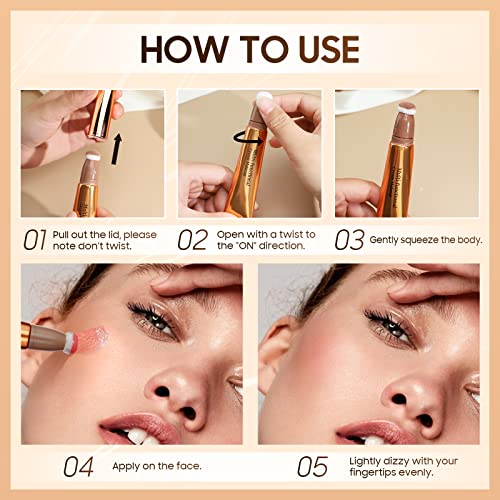 HOW TO USE

01 Pull out the lid, please note don't twist.

02 Open with a twist to the "ON" direction.

03 Gently squeeze the body.

04 Apply on the face.

05 Lightly dizzy with your fingertips evenly.