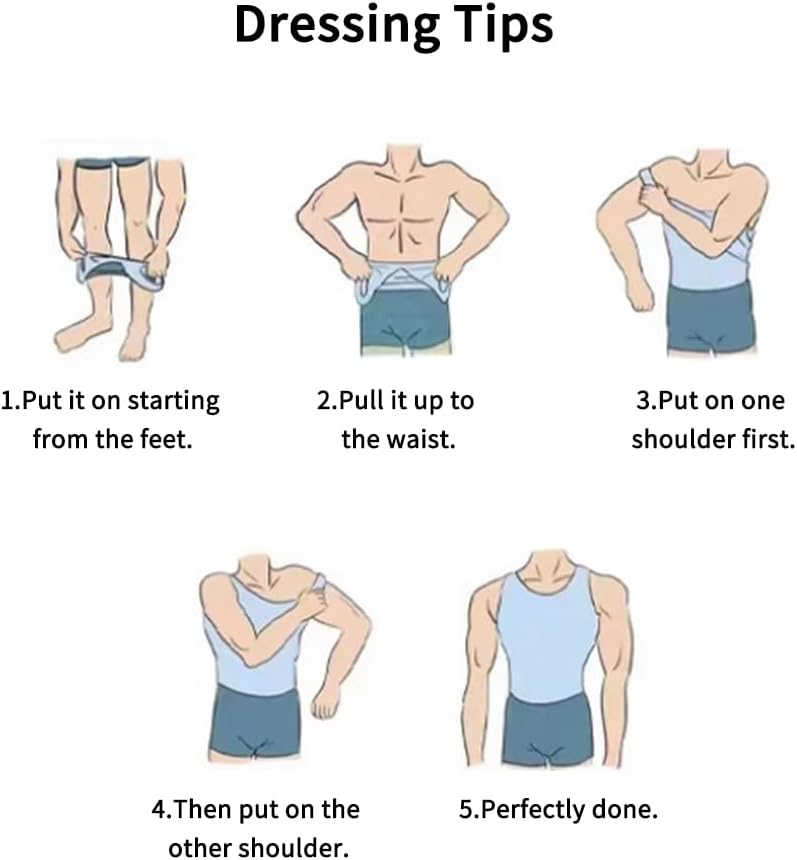 Dressing Tips

1.Put it on starting from the feet.

2.Pull it up to the waist.

3.Put on one shoulder first.

4.Then put on the other shoulder.

5.Perfectly done.