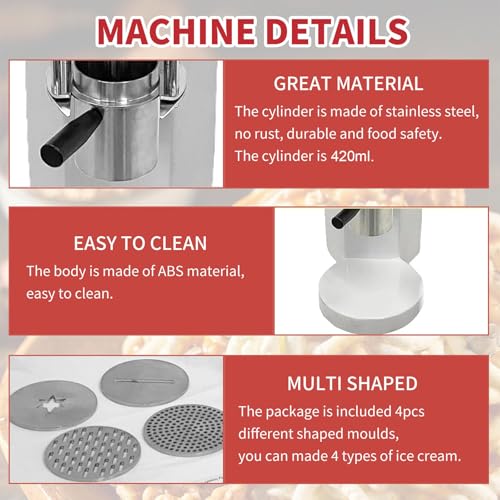 MACHINE DETAILS

GREAT MATERIAL
The cylinder is made of stainless steel, no rust, durable and food safety.
The cylinder is 420ml.

EASY TO CLEAN
The body is made of ABS material, easy to clean.

MULTI SHAPED
The package is included 4pcs different shaped moulds, you can made 4 types of ice cream.