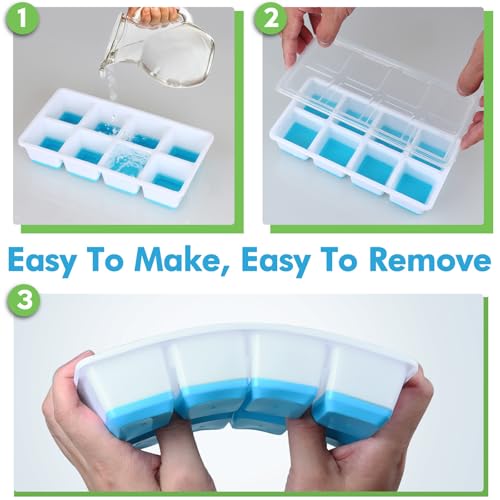 1

2

Easy To Make, Easy To Remove

3