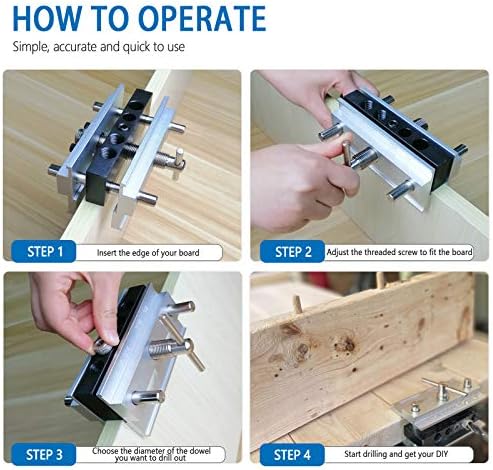 HOW TO OPERATE

Simple, accurate and quick to use

STEP 1 Insert the edge of your board

STEP 2 Adjust the threaded screw to fit the board

STEP 3 Choose the diameter of the dowel you want to drill out

STEP 4 Start drilling and get your DIY