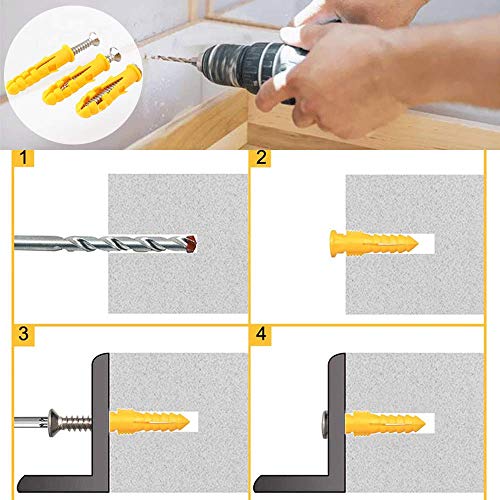 1

2

3

4