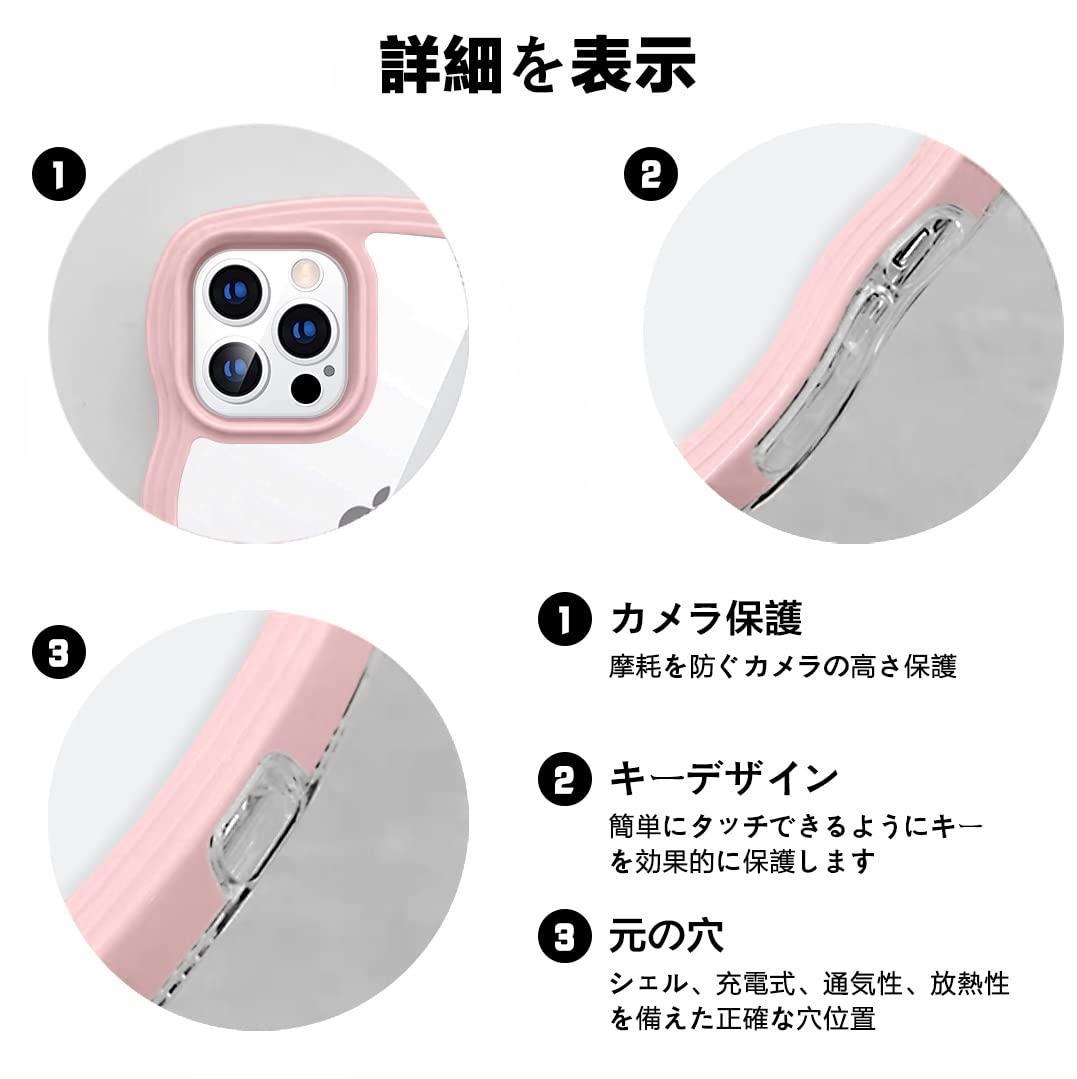 詳細を表示

1

2

3

1 カメラ保護
摩耗を防ぐカメラの高さ保護

2 キーデザイン
簡単にタッチできるようにキーを効果的に保護します

3 元の穴
シェル、充電式、通気性、放熱性を備えた正確な穴位置