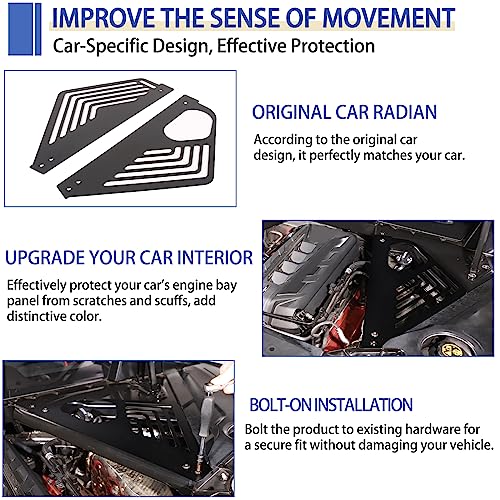 IMPROVE THE SENSE OF MOVEMENT

Car-Specific Design, Effective Protection

ORIGINAL CAR RADIAN

According to the original car design, it perfectly matches your car.

UPGRADE YOUR CAR INTERIOR

Effectively protect your car's engine bay panel from scratches and scuffs, add distinctive color.

BOLT-ON INSTALLATION

Bolt the product to existing hardware for a secure fit without damaging your vehicle.