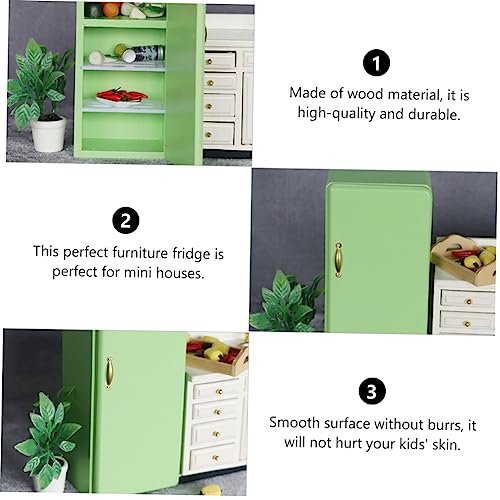 1

Made of wood material, it is high-quality and durable.

2

This perfect furniture fridge is perfect for mini houses.

3

Smooth surface without burrs, it will not hurt your kids' skin.