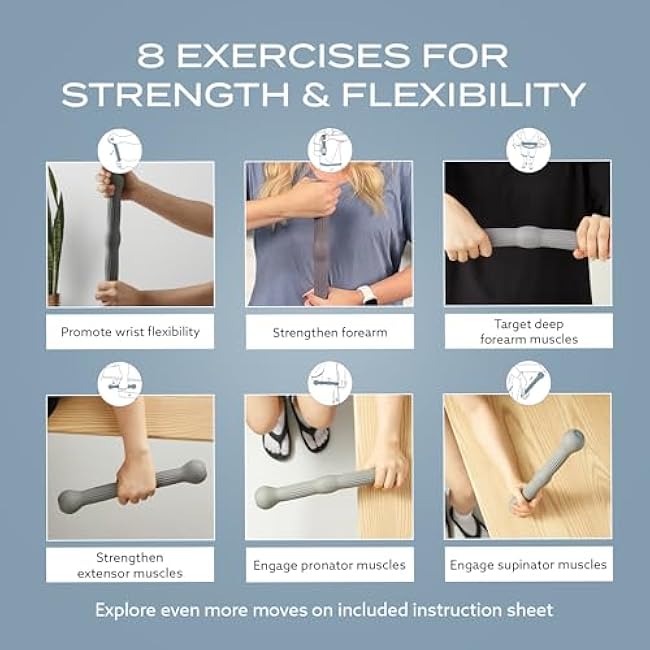 8 EXERCISES FOR STRENGTH & FLEXIBILITY

Promote wrist flexibility

Strengthen forearm

Target deep forearm muscles

Strengthen extensor muscles

Engage pronator muscles

Engage supinator muscles

Explore even more moves on included instruction sheet