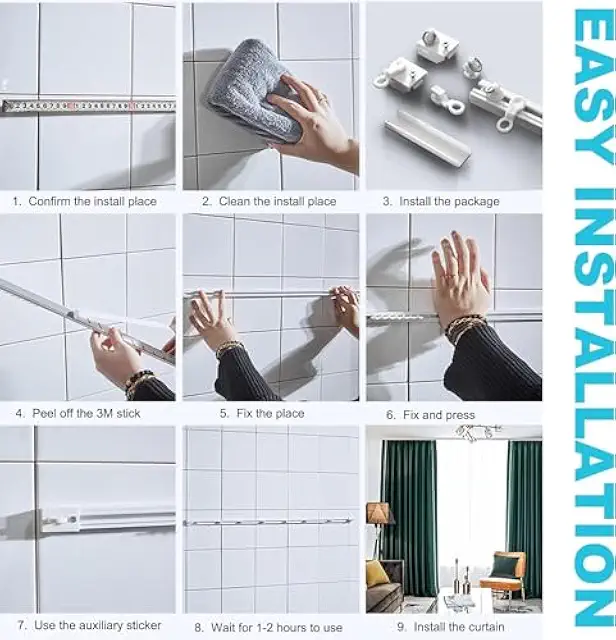 1. Confirm the install place

2. Clean the install place

3. Install the package

4. Peel off the 3M stick

5. Fix the place

6. Fix and press

7. Use the auxiliary sticker

8. Wait for 1-2 hours to use

9. Install the curtain

EASY INSTALLATION