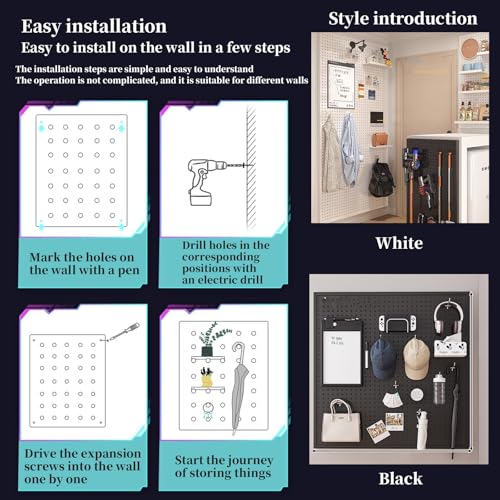 Easy installation
Easy to install on the wall in a few steps
The installation steps are simple and easy to understand
The operation is not complicated, and it is suitable for different walls

Mark the holes on the wall with a pen

Drill holes in the corresponding positions with an electric drill

Drive the expansion screws into the wall one by one

Start the journey of storing things

Style introduction

White

Black