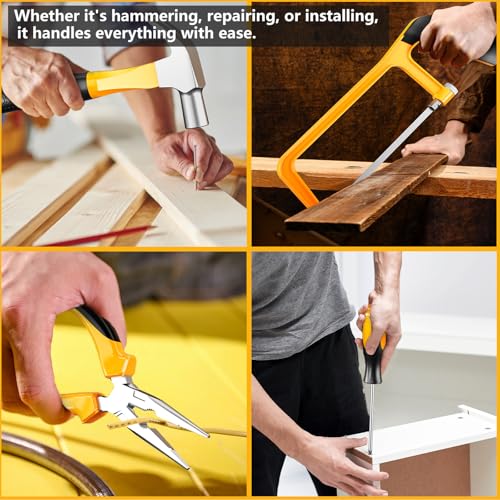 Whether it's hammering, repairing, or installing, it handles everything with ease.