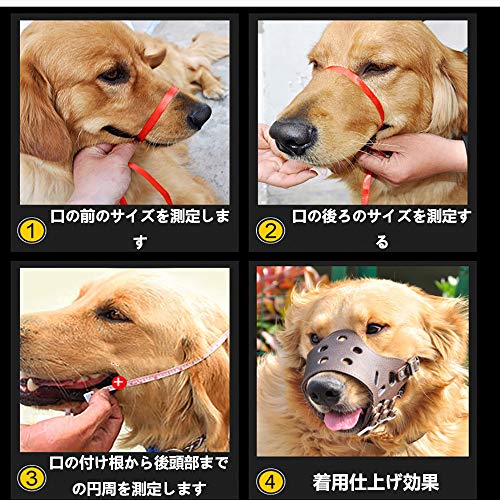 1 口の前のサイズを測定します

2 口の後ろのサイズを測定する

3 口の付け根から後頭部までの円周を測定します

4 着用仕上げ効果