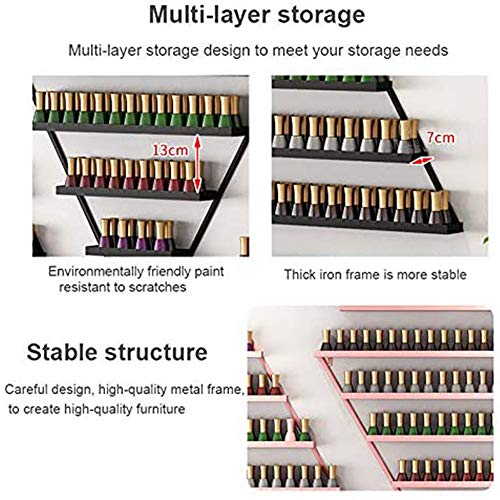 Multi-layer storage

Multi-layer storage design to meet your storage needs

13cm

7cm

Environmentally friendly paint resistant to scratches

Thick iron frame is more stable

Stable structure

Careful design, high-quality metal frame, to create high-quality furniture