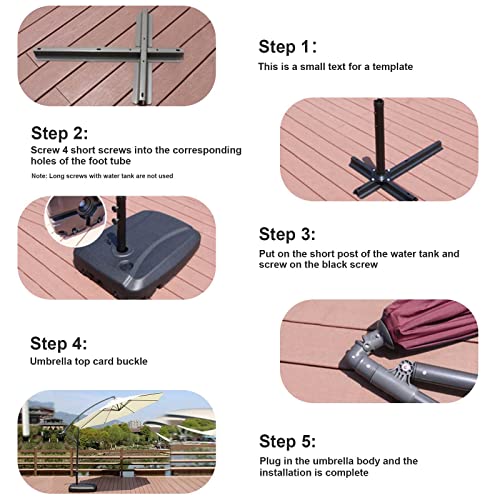 Step 1:
This is a small text for a template

Step 2:
Screw 4 short screws into the corresponding holes of the foot tube
Note: Long screws with water tank are not used

Step 3:
Put on the short post of the water tank and screw on the black screw

Step 4:
Umbrella top card buckle

Step 5:
Plug in the umbrella body and the installation is complete