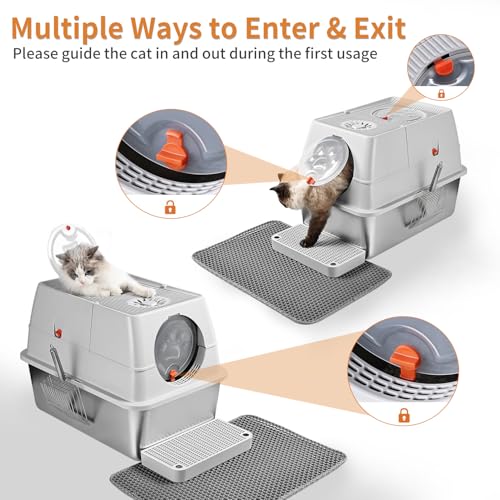 Multiple Ways to Enter & Exit
Please guide the cat in and out during the first usage