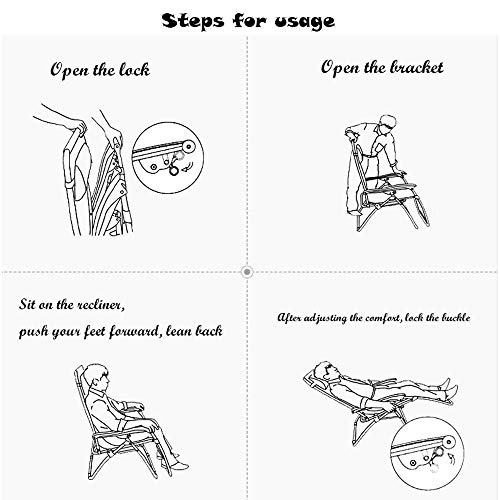 Steps for usage

Open the lock

Open the bracket

Sit on the recliner,
push your feet forward, lean back

After adjusting the comfort, lock the buckle