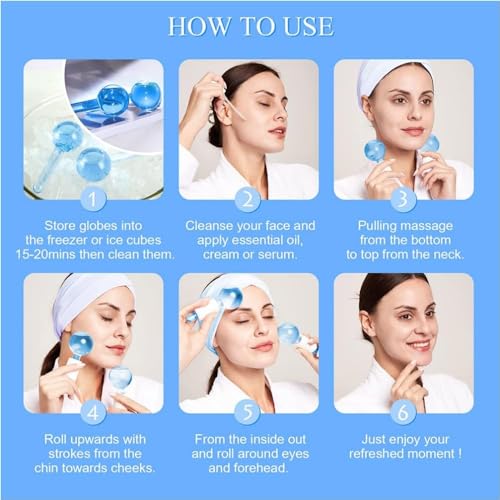 HOW TO USE

1

Store globes into the freezer or ice cubes 15-20mins then clean them.

2

Cleanse your face and apply essential oil, cream or serum.

3

Pulling massage from the bottom to top from the neck.

4

Roll upwards with strokes from the chin towards cheeks.

5

From the inside out and roll around eyes and forehead.

6

Just enjoy your refreshed moment !