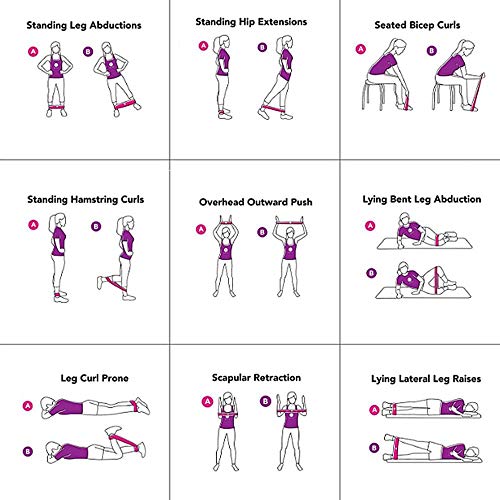 Standing Leg Abductions
A B

Standing Hip Extensions
A B

Seated Bicep Curls
A B

Standing Hamstring Curls
A B

Overhead Outward Push
A B

Lying Bent Leg Abduction
A
B

Leg Curl Prone
A
B

Scapular Retraction
A B

Lying Lateral Leg Raises
A
B