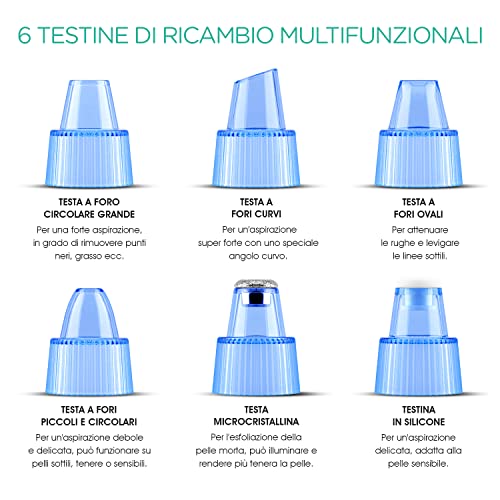 6 TESTINE DI RICAMBIO MULTIFUNZIONALI

TESTA A FORO CIRCOLARE GRANDE

Per una forte aspirazione, in grado di rimuovere punti neri, grasso ecc.

TESTA A FORI CURVI

Per un'aspirazione super forte con uno speciale angolo curvo.

TESTA A FORI OVALI

Per attenuare le rughe e levigare le linee sottili.

TESTA A FORI PICCOLI E CIRCOLARI

Per un'aspirazione debole e delicata, può funzionare su peli sottili, tenere o sensibili.

TESTA MICROCRISTALLINA

Per l'esfoliazione della pelle morta, può illuminare e rendere più tenera la pelle.

TESTINA IN SILICONE

Per un'aspirazione delicata, adatta alla pelle sensibile.